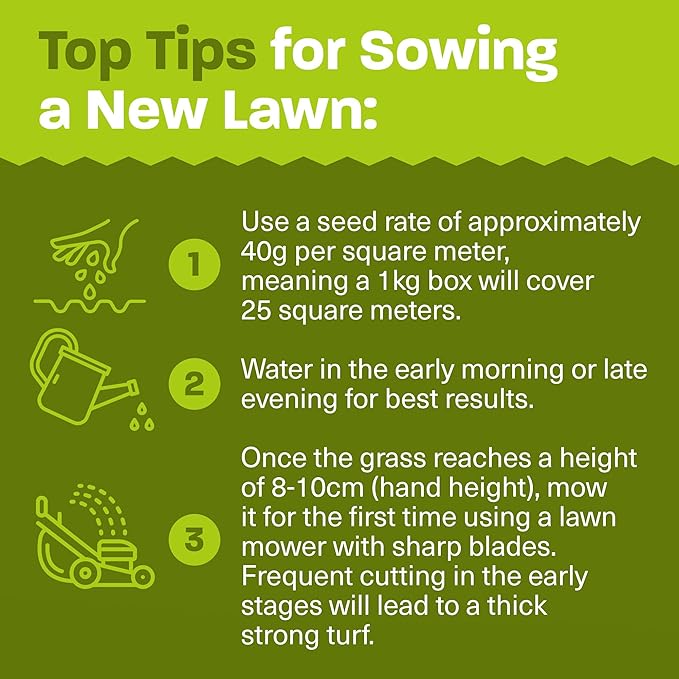 Top Tips for Sowing a New Lawn:

1 Use a seed rate of approximately 40g per square meter, meaning a 1kg box will cover 25 square meters.

2 Water in the early morning or late evening for best results.

3 Once the grass reaches a height of 8-10cm (hand height), mow it for the first time using a lawn mower with sharp blades. Frequent cutting in the early stages will lead to a thick strong turf.